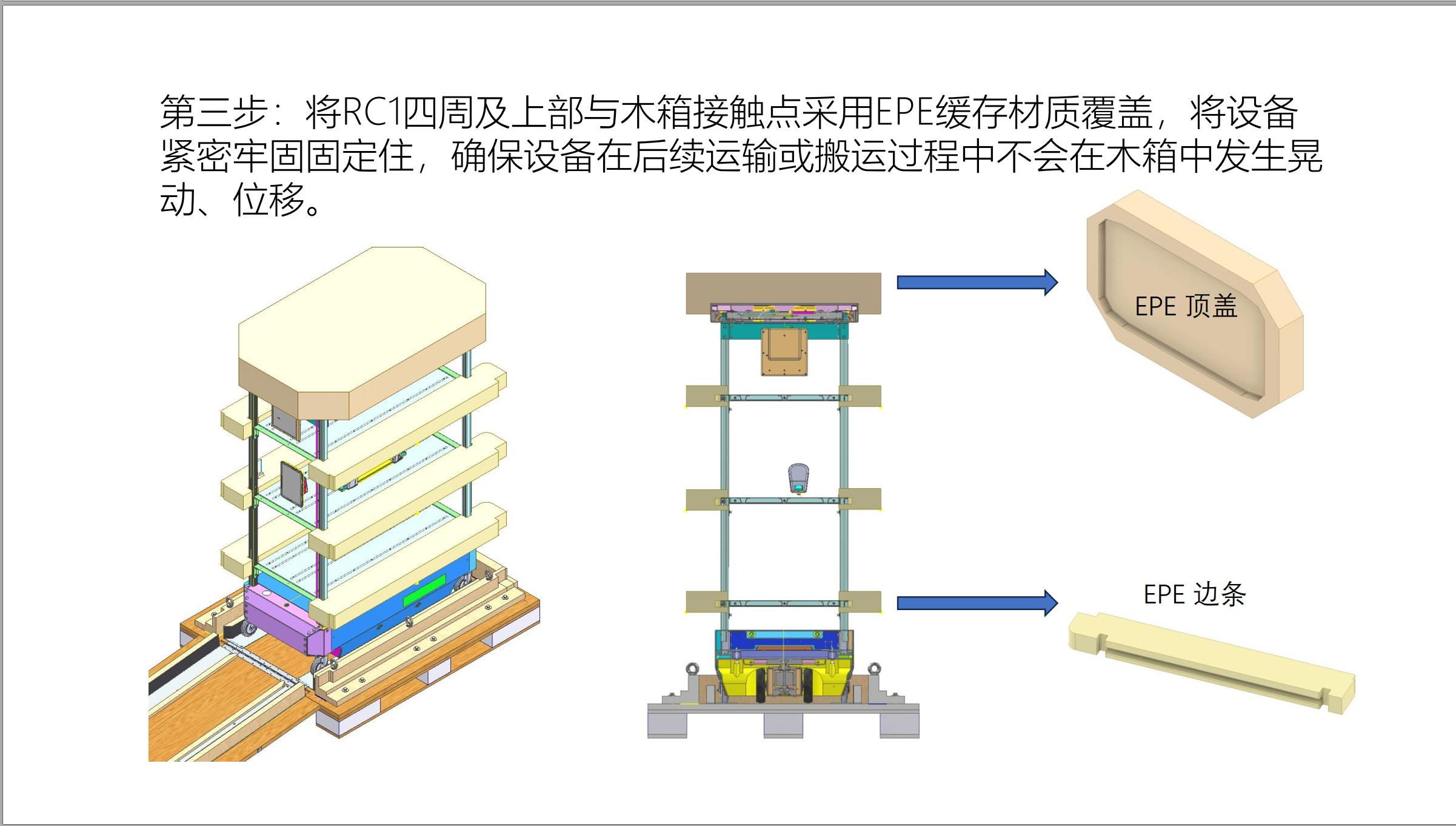 第三步：将RC1四周及上部与木箱接触点采用EPE缓存材质覆盖，将设备紧密牢固固定住，确保设备在后续运输或搬运过程中不会在木箱中发生晃动、位移。

EPE 顶盖

EPE 边条